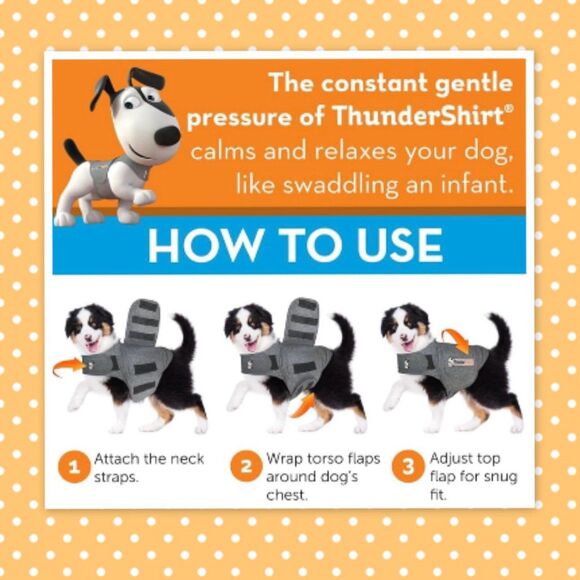 The constant gentle pressure of ThunderShirt® calms and relaxes your dog, like swaddling an infant.

HOW TO USE

1 Attach the neck straps.

2 Wrap torso flaps around dog's chest.

3 Adjust top flap for snug fit.